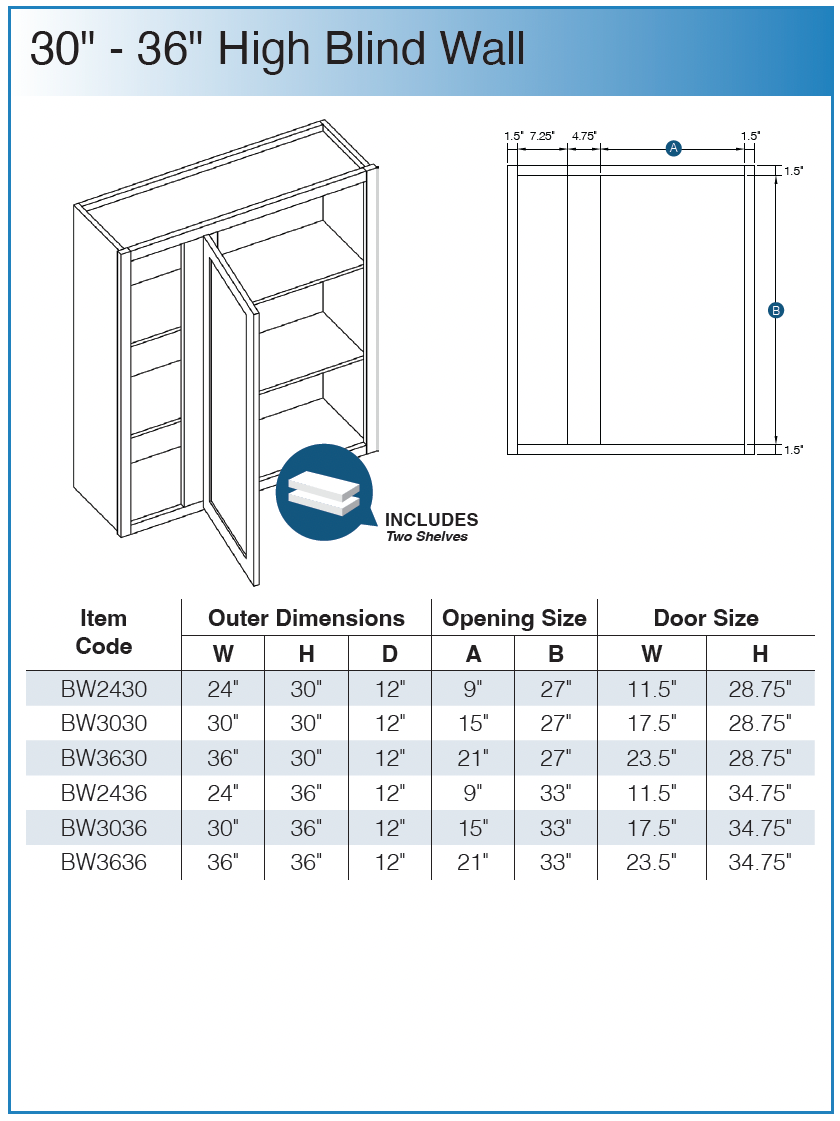 30" - 36" High Blind Wall

1.5" 7.25" 4.75" A 1.5"

1.5"

B

1.5"

INCLUDES
Two Shelves

| Item Code | Outer Dimensions W | Outer Dimensions H | Outer Dimensions D | Opening Size A | Opening Size B | Door Size W | Door Size H |
|---|---|---|---|---|---|---|---|
| BW2430 | 24" | 30" | 12" | 9" | 27" | 11.5" | 28.75" |
| BW3030 | 30" | 30" | 12" | 15" | 27" | 17.5" | 28.75" |
| BW3630 | 36" | 30" | 12" | 21" | 27" | 23.5" | 28.75" |
| BW2436 | 24" | 36" | 12" | 9" | 33" | 11.5" | 34.75" |
| BW3036 | 30" | 36" | 12" | 15" | 33" | 17.5" | 34.75" |
| BW3636 | 36" | 36" | 12" | 21" | 33" | 23.5" | 34.75" |