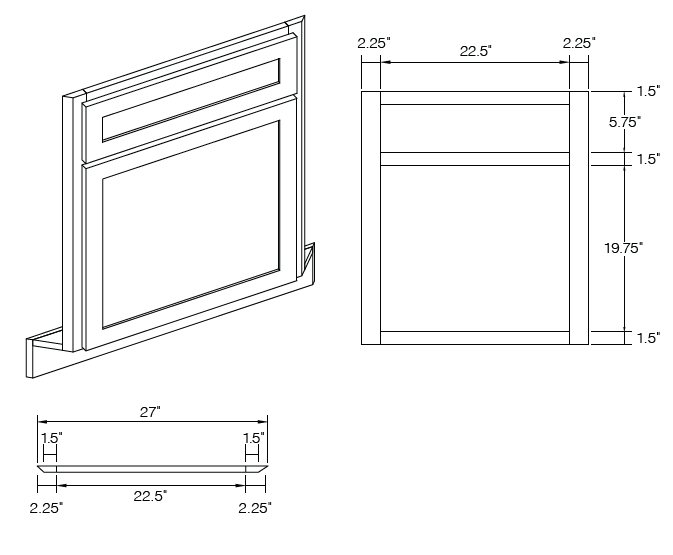 2.25"
22.5"
2.25"
1.5"
5.75"
1.5"
19.75"
1.5"

27"
1.5"
1.5"
22.5"
2.25"
2.25"