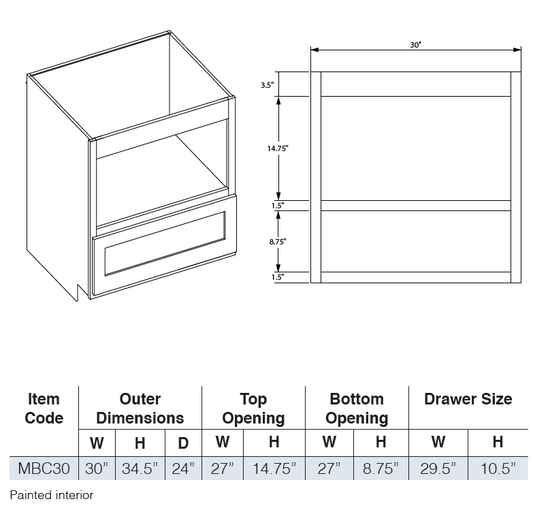 30"

3.5"

14.75"

1.5"

8.75"

1.5"

| Item Code | Outer Dimensions | | | Top Opening | | Bottom Opening | | Drawer Size | |
|---|---|---|---|---|---|---|---|---|---|
| | W | H | D | W | H | W | H | W | H |
| MBC30 | 30" | 34.5" | 24" | 27" | 14.75" | 27" | 8.75" | 29.5" | 10.5" |

Painted interior