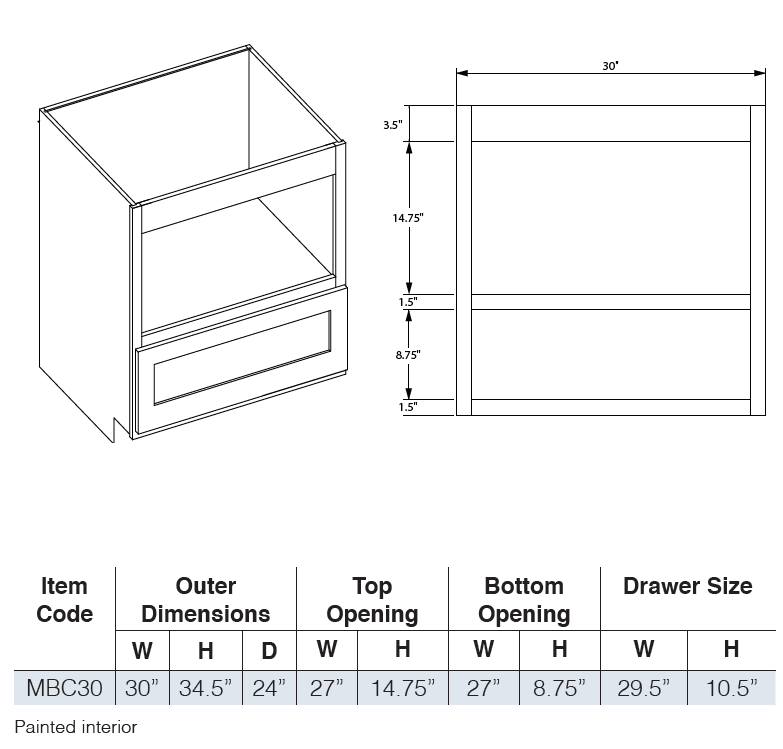 30'

3.5"

14.75"

1.5"

8.75"

1.5"

| Item Code | Outer Dimensions | | | Top Opening | | Bottom Opening | | Drawer Size | |
|---|---|---|---|---|---|---|---|---|---|
| | W | H | D | W | H | W | H | W | H |
| MBC30 | 30" | 34.5" | 24" | 27" | 14.75" | 27" | 8.75" | 29.5" | 10.5" |

Painted interior